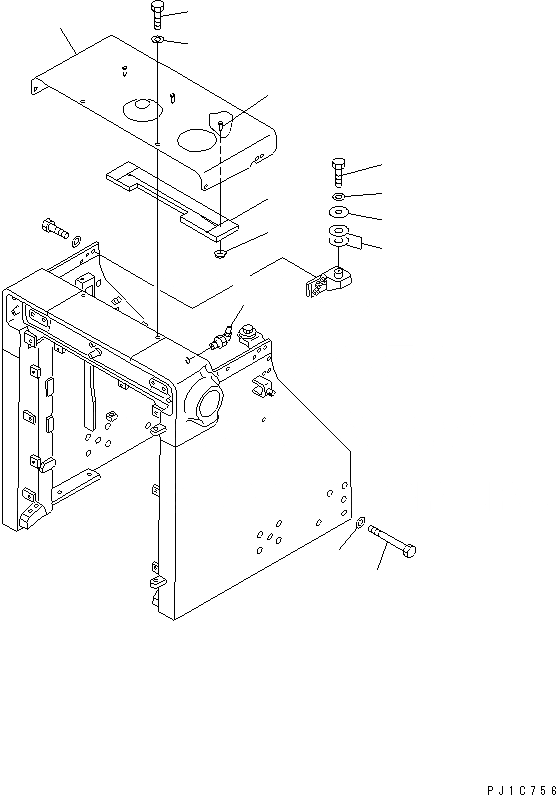 PJ1C756