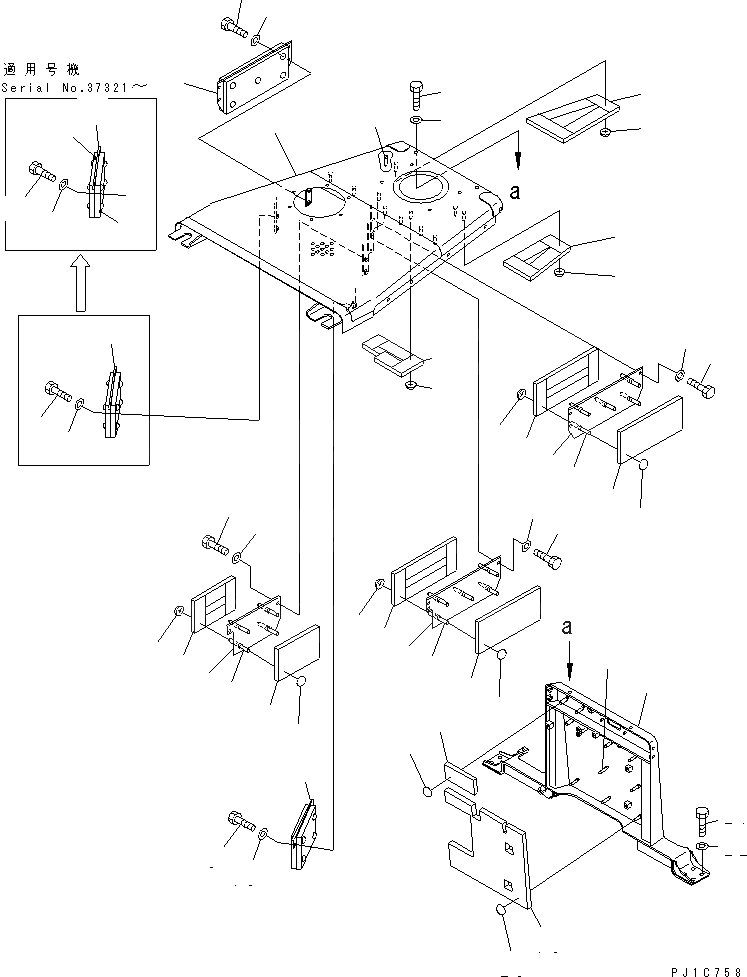 適用号機
Serial No.37321～

a

a

PJ1C758