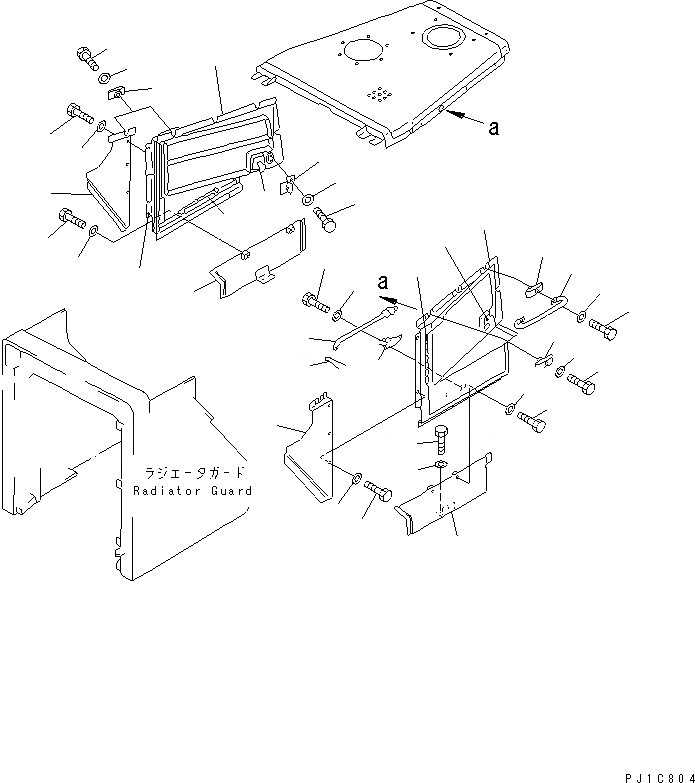 a

a

ラジエータガード
Radiator Guard

PJ1C804