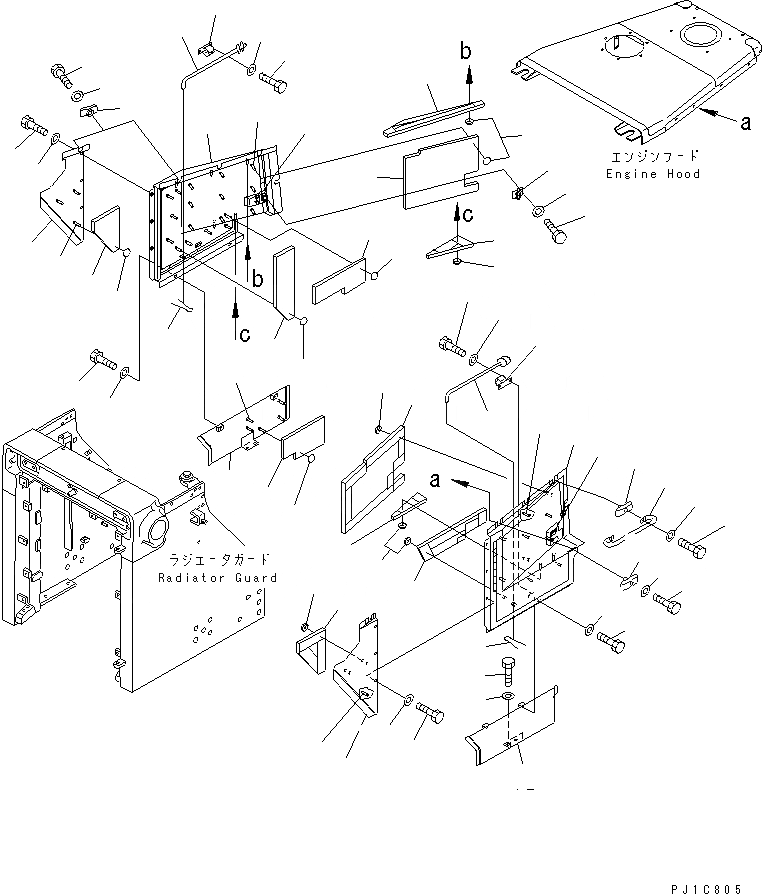 b

a

エンジンフード
Engine Hood

c

b

c

a

ラジエータガード
Radiator Guard

PJ1C805