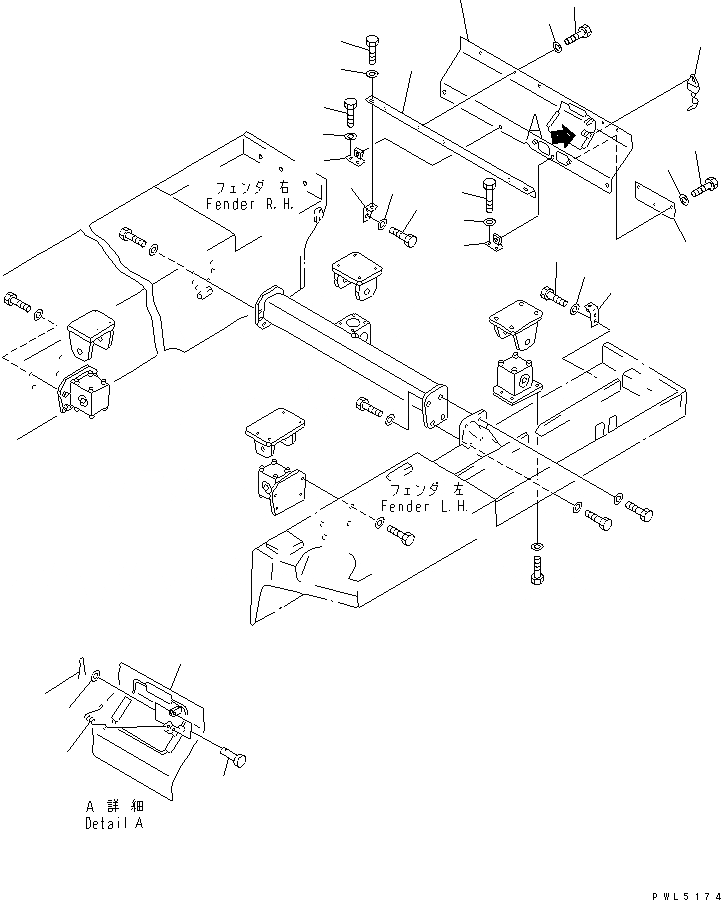 A

フェンダ 右
Fender R.H.

フェンダ 左
Fender L.H.

A 詳細
Detail A

PWL5174