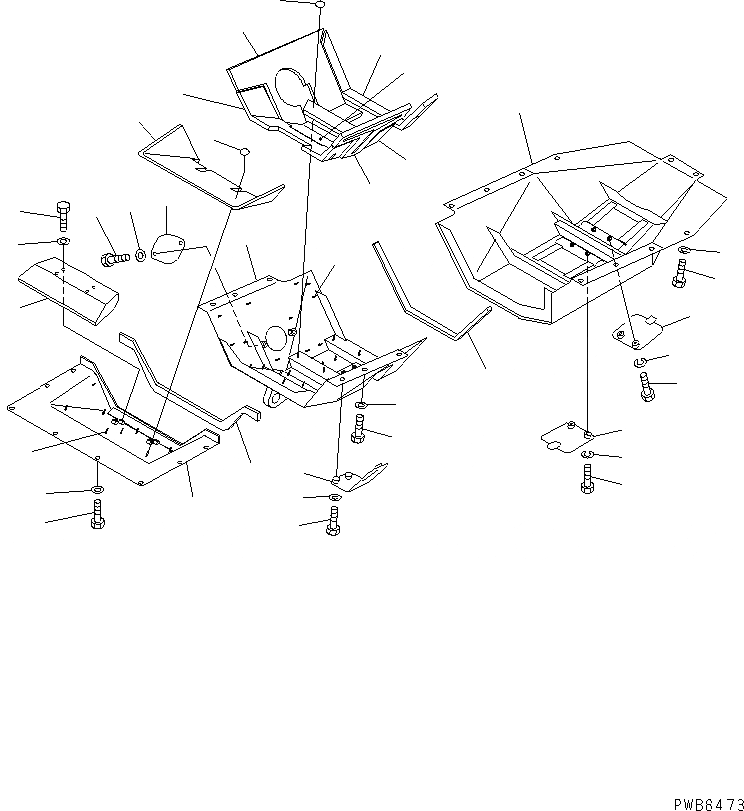 PWB8473