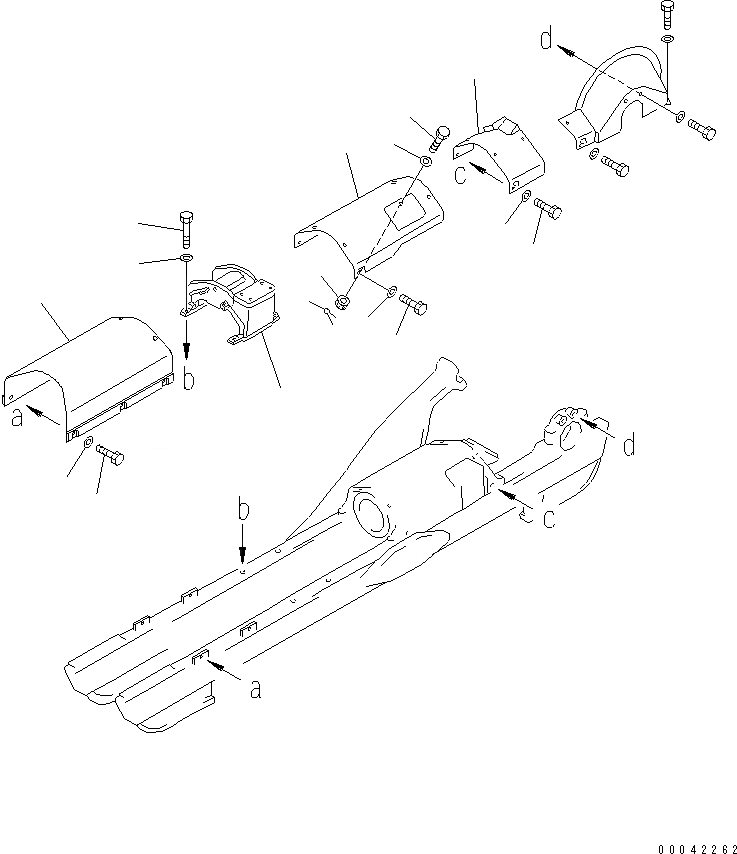 d
c
b
a
b
d
c
a
00042262