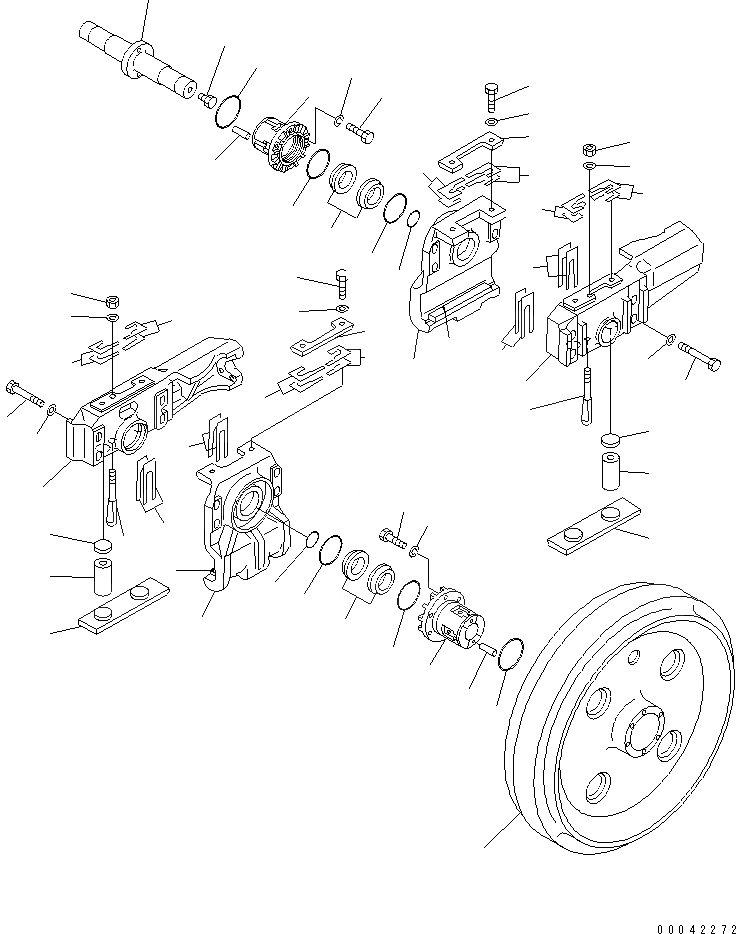 00042272