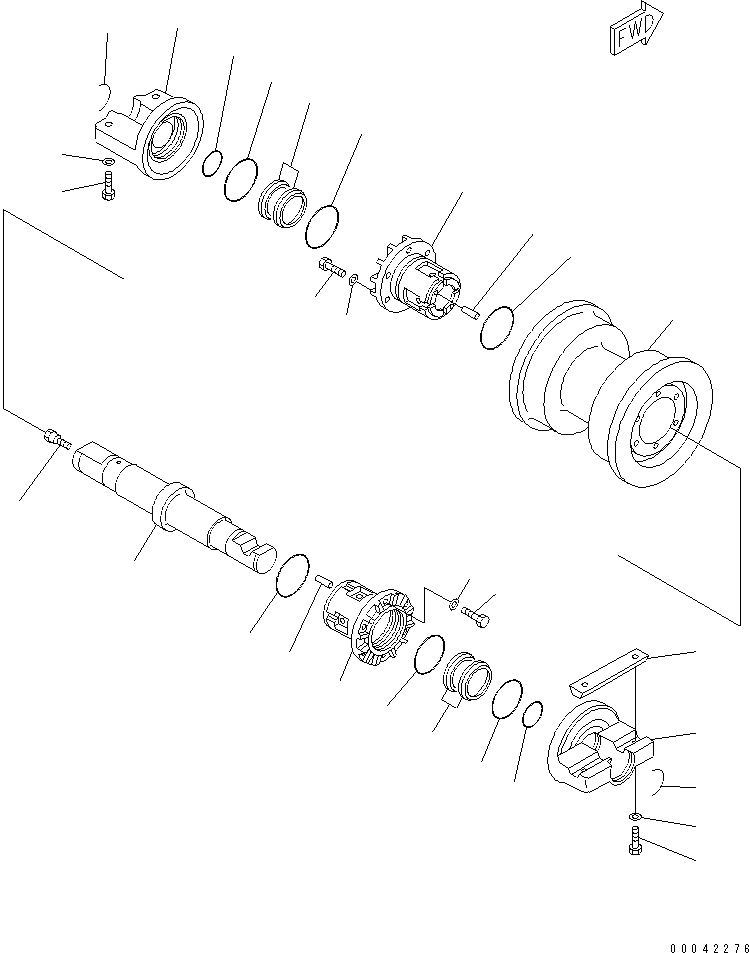 FWD

00042276