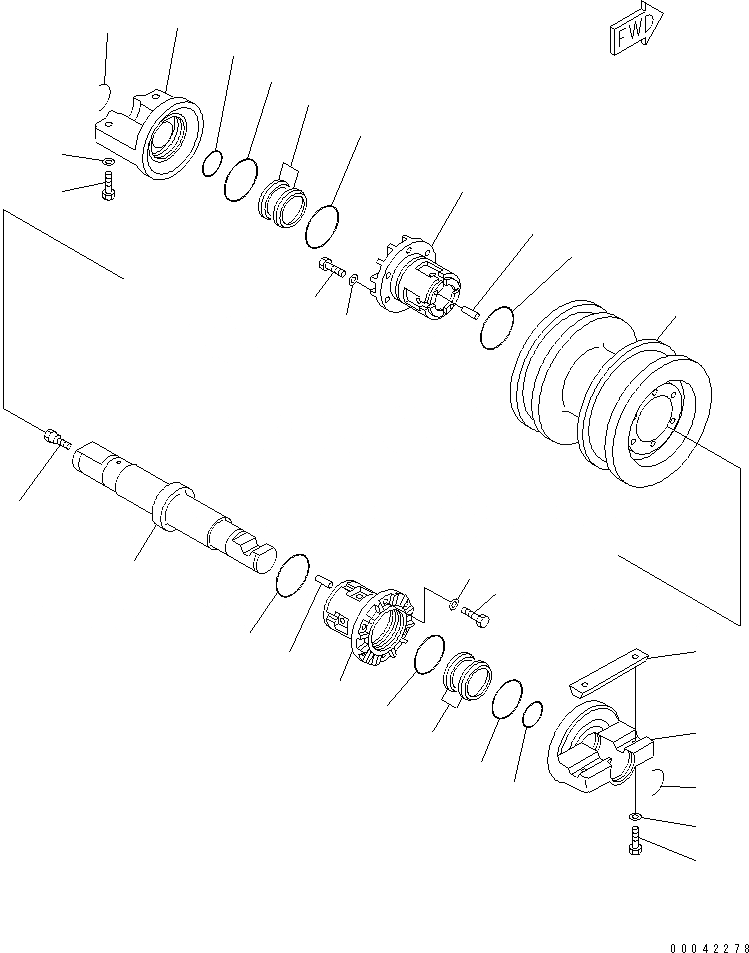 FWD

00042278