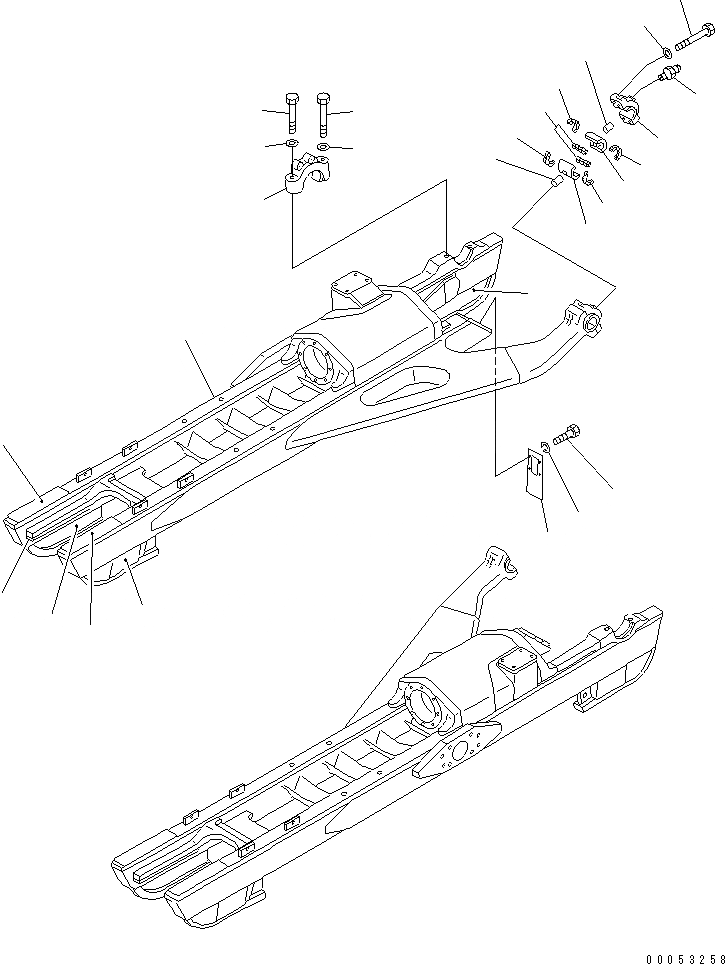 00053258