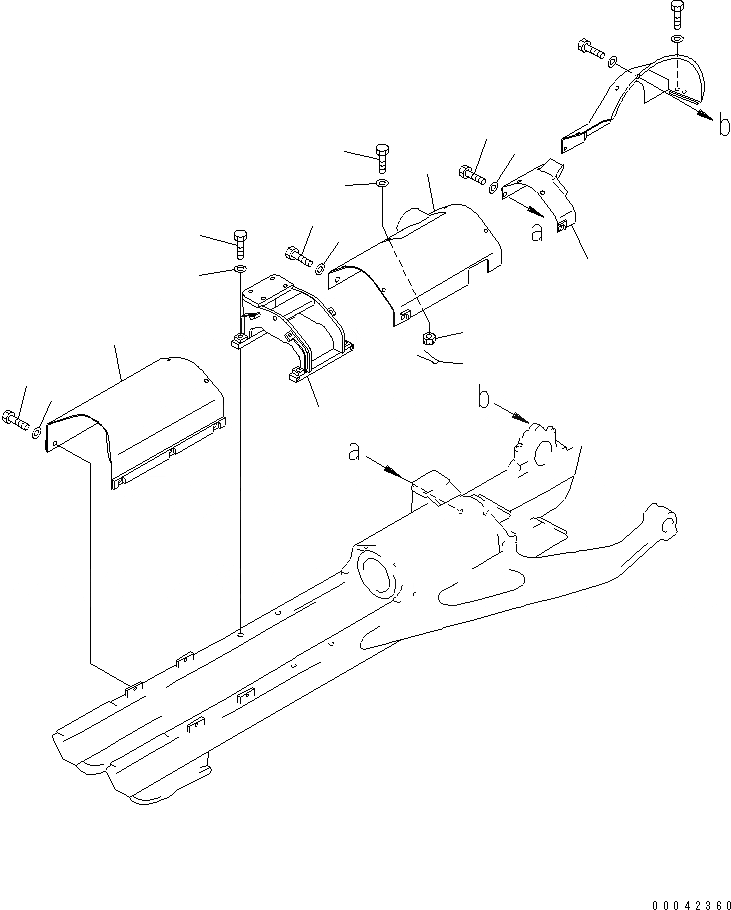 b
a
b
a
00042360