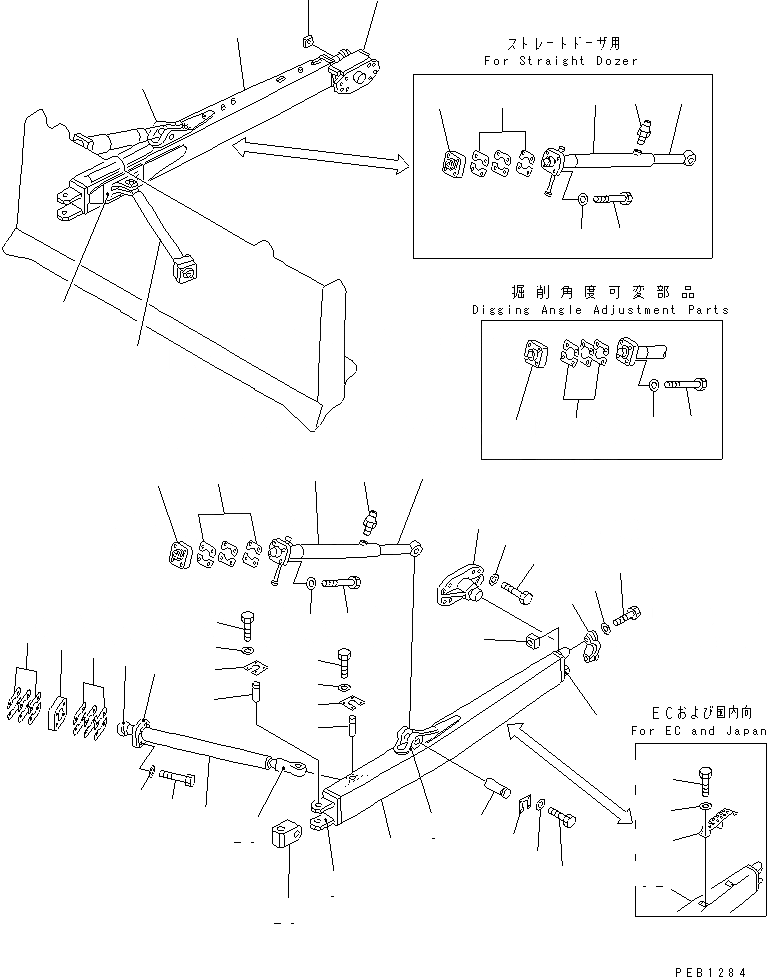 ストレートドーザ用
For Straight Dozer

掘削角度可変部品
Digging Angle Adjustment Parts

ECおよび国内向
For EC and Japan

PEB1284