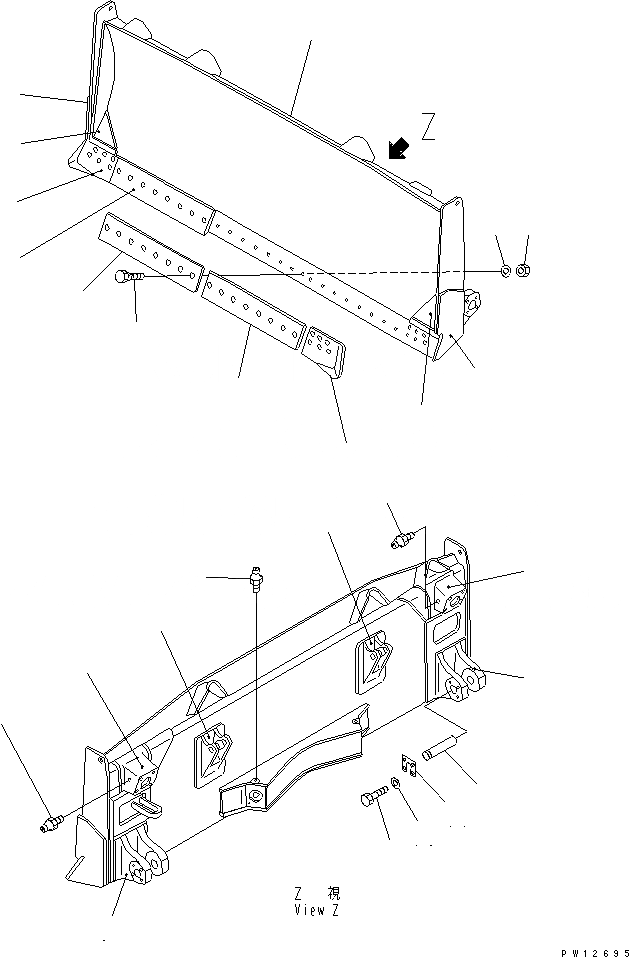 Z

Z 視
View Z

PW12695