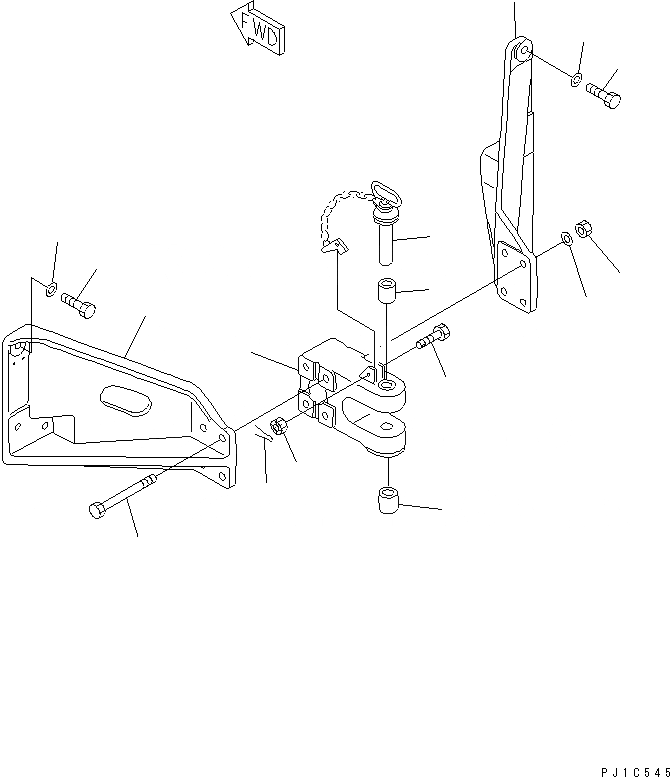 FWD

PJ1C545