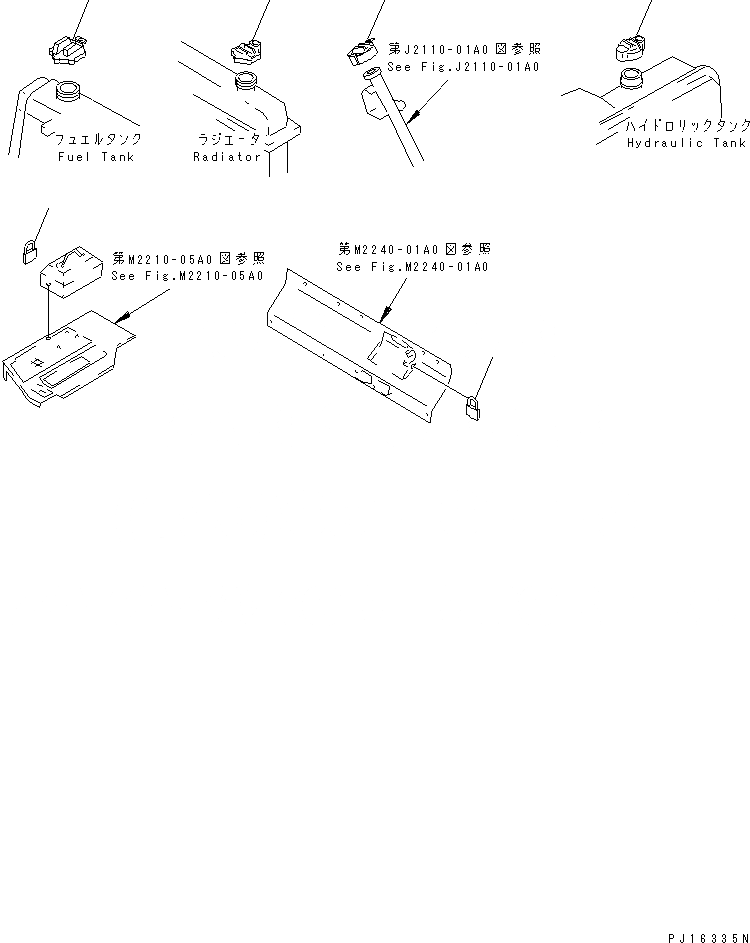 フュエルタンク
Fuel Tank

ラジエータ
Radiator

第J2110-01A0図参照
See Fig.J2110-01A0

ハイドロリックタンク
Hydraulic Tank

第M2210-05A0図参照
See Fig.M2210-05A0

第M2240-01A0図参照
See Fig.M2240-01A0

PJ16335N