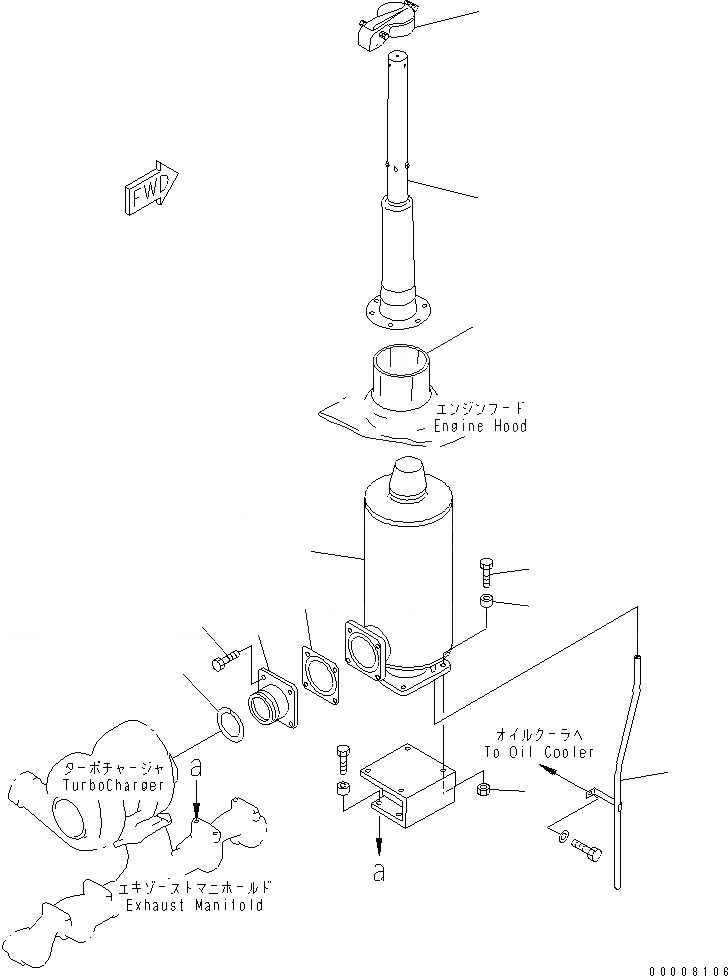 FWD

エンジンフード
Engine Hood

オイルクーラへ
To Oil Cooler

ターボチャージャ
TurboCharger

a

a

エキゾーストマニホールド
Exhaust Manifold

00008106