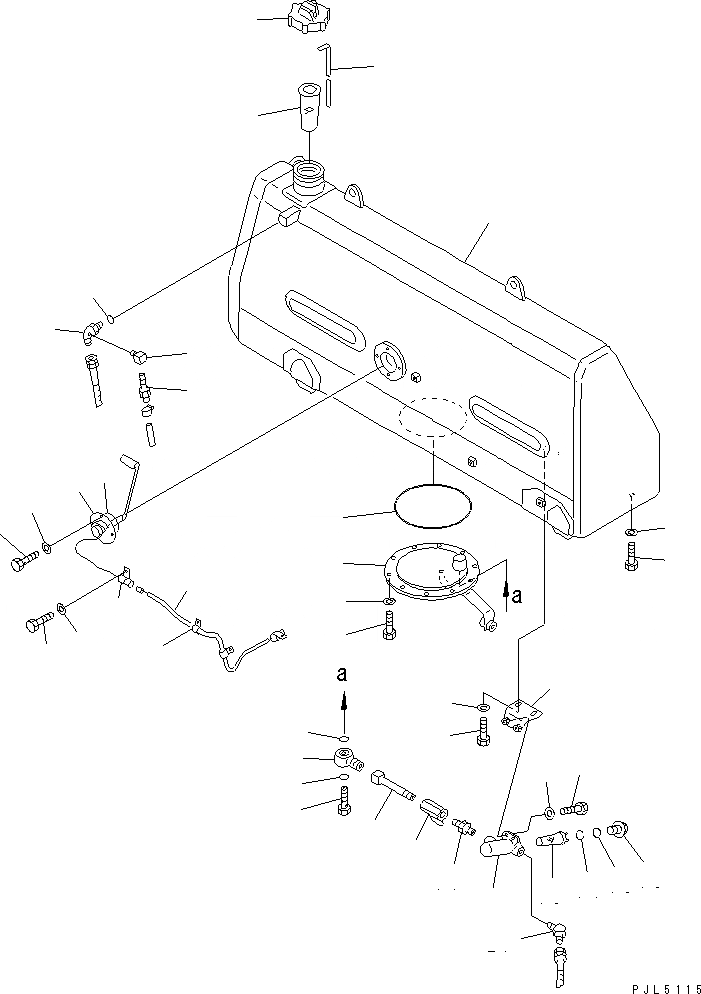 a

a

PJL5115