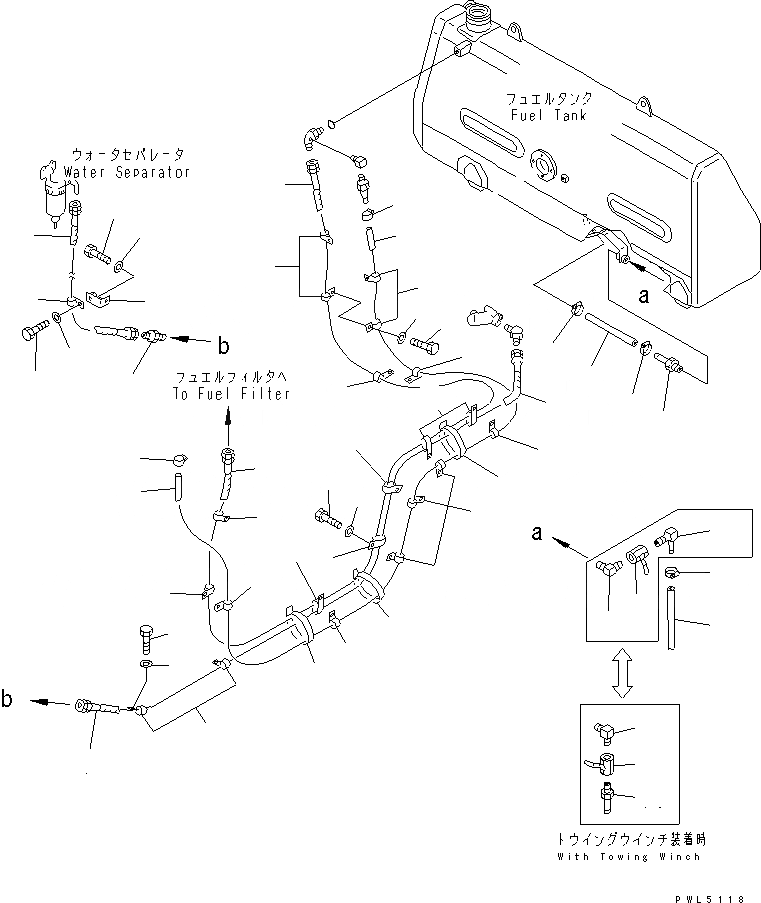 フュエルタンク
Fuel Tank

ウォータセパレータ
Water Separator

a

b

フュエルフィルタへ
To Fuel Filter

a

b

トウイングウインチ装着時
With Towing Winch

PWL5118