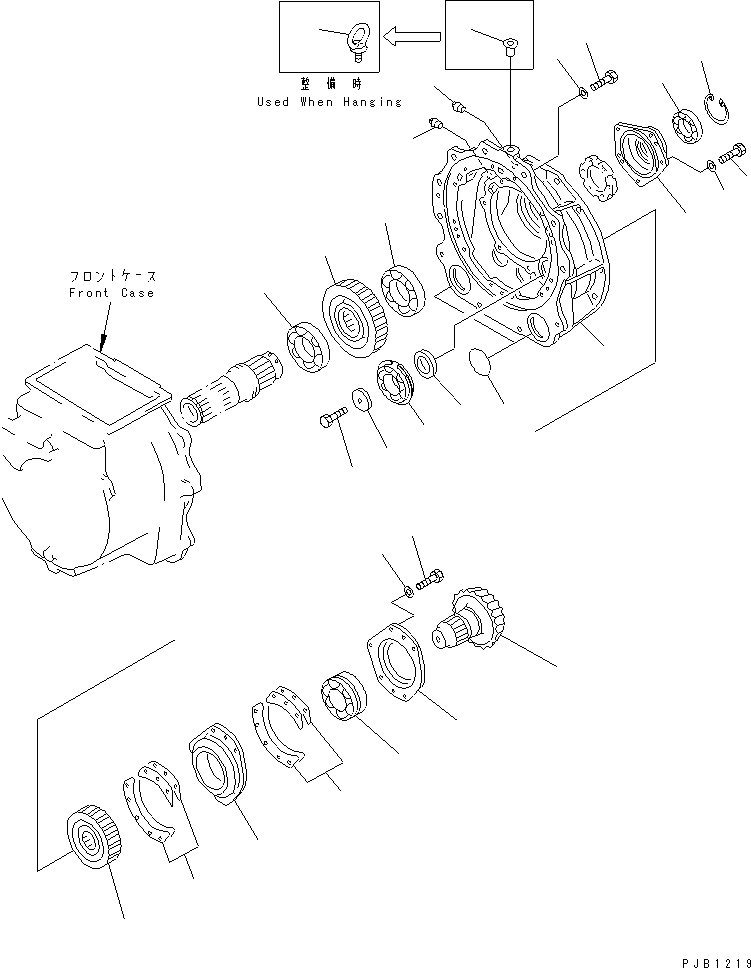 整備時
Used When Hanging

フロントケース
Front Case

PJB1219