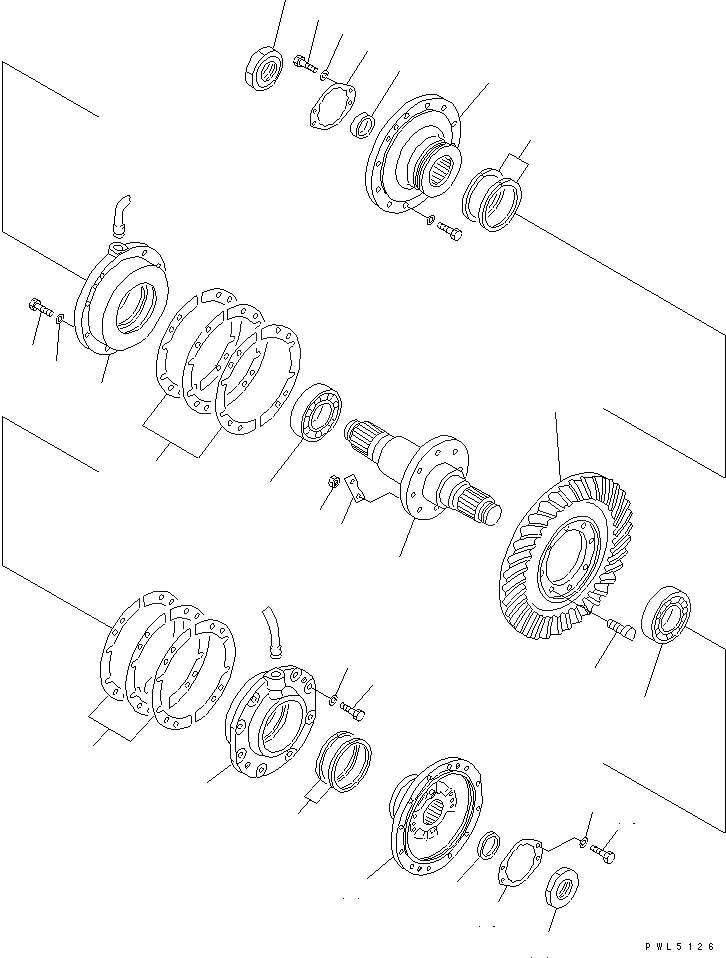 PWL5126