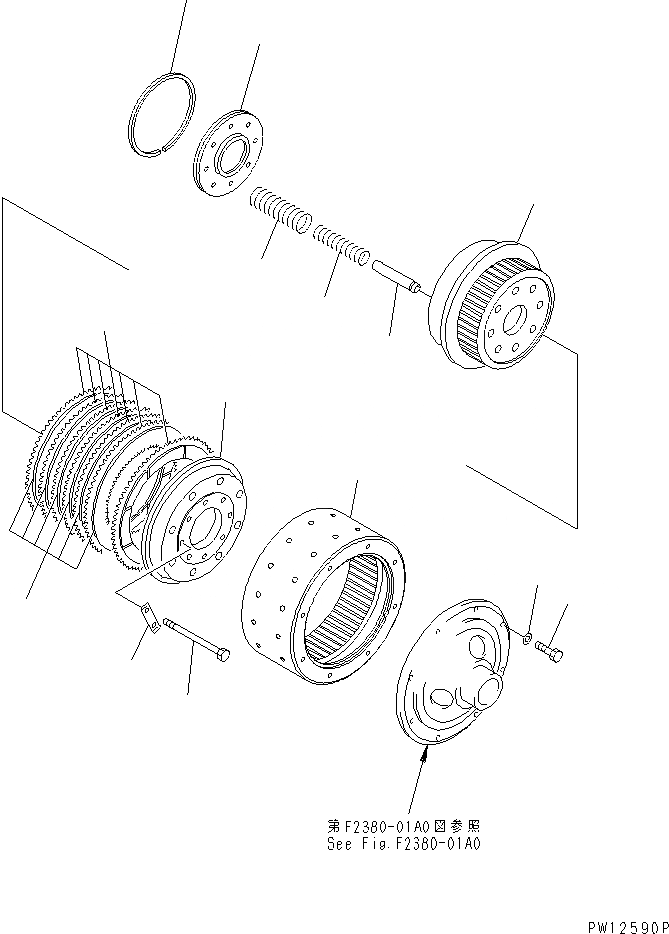 第F2380-01A0図参照
See Fig.F2380-01A0

PW12590P