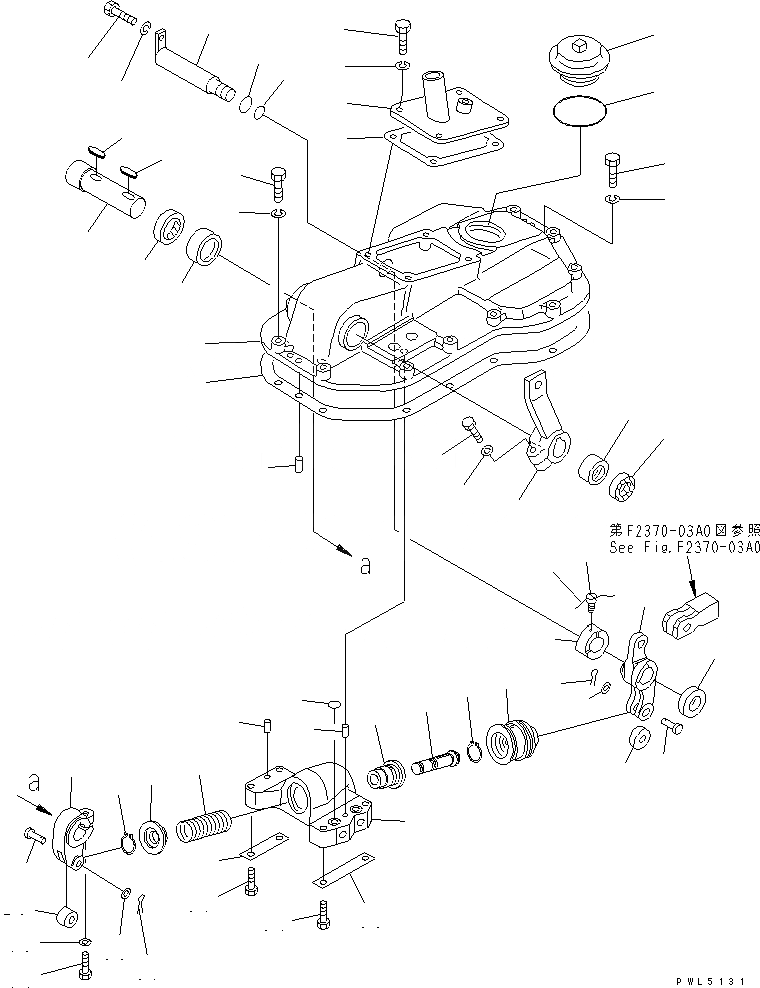 第F2370-03A0図参照
See Fig.F2370-03A0

a

a

PWL5131