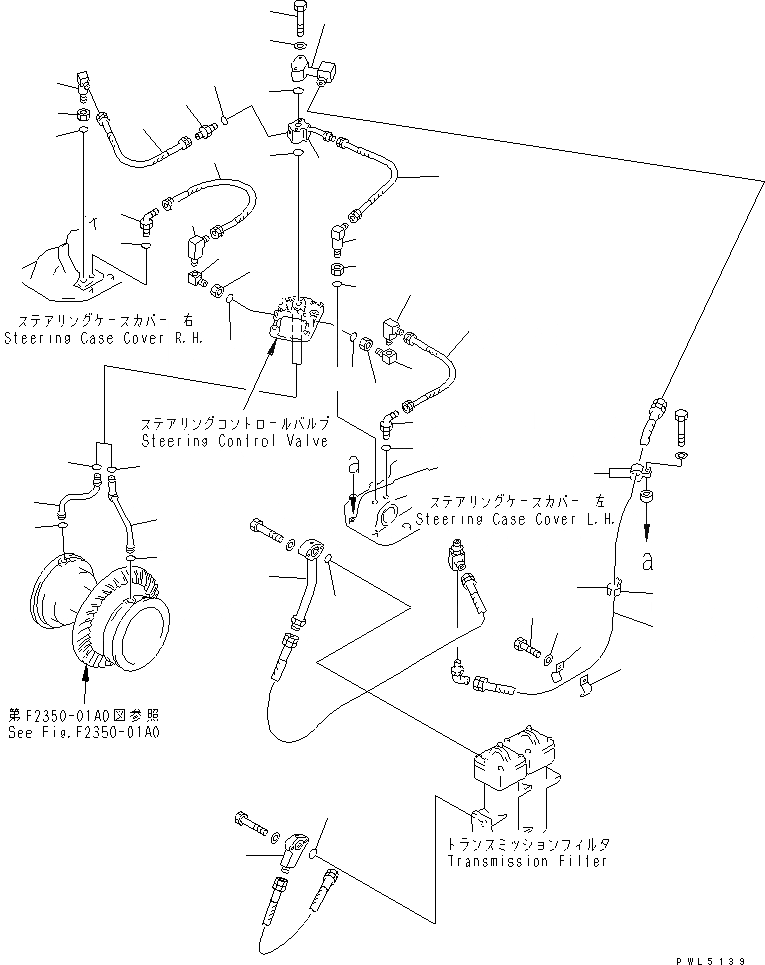 ステアリングケースカバー 右
Steering Case Cover R.H.

ステアリングコントロールバルブ
Steering Control Valve

a

ステアリングケースカバー 左
Steering Case Cover L.H.

a

第F2350-01A0図参照
See Fig.F2350-01A0

トランスミッションフィルタ
Transmission Filter

PWL5139