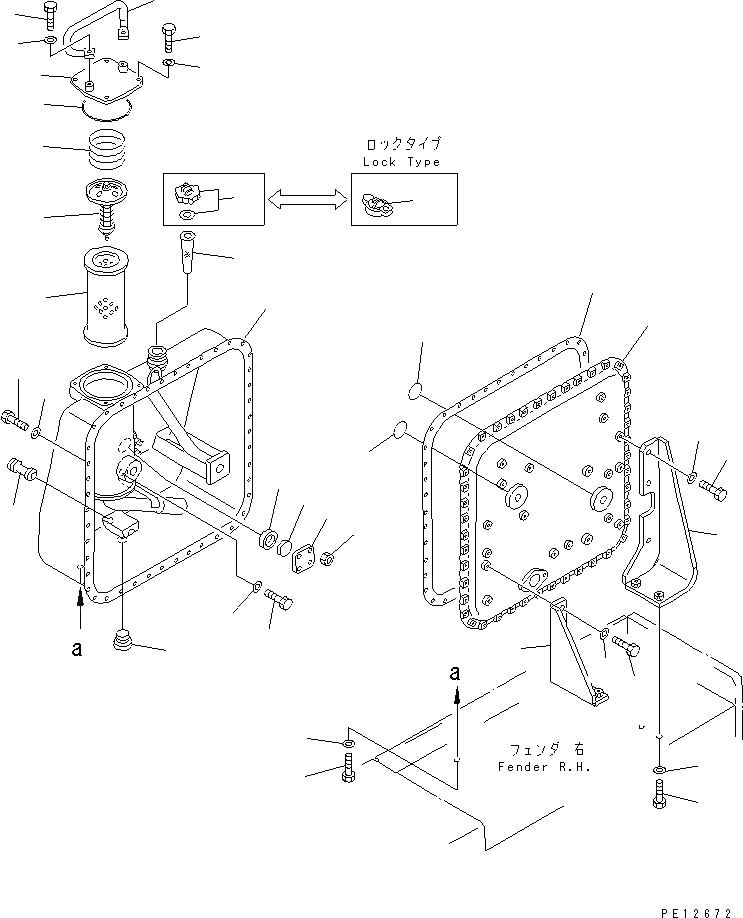 ロックタイプ
Lock Type

a

a

フェンダ 右
Fender R.H.

PE12672