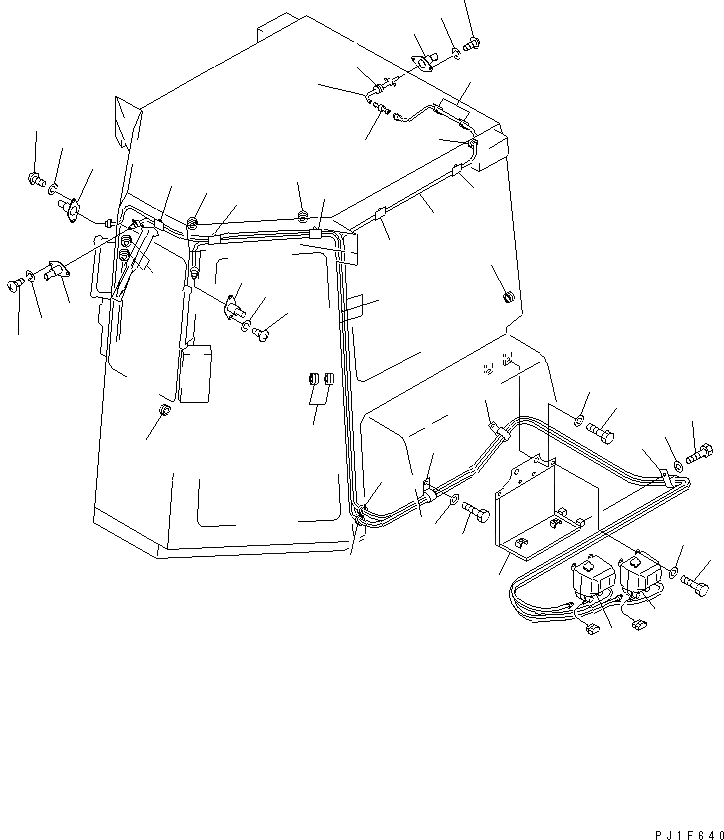 PJ1F640