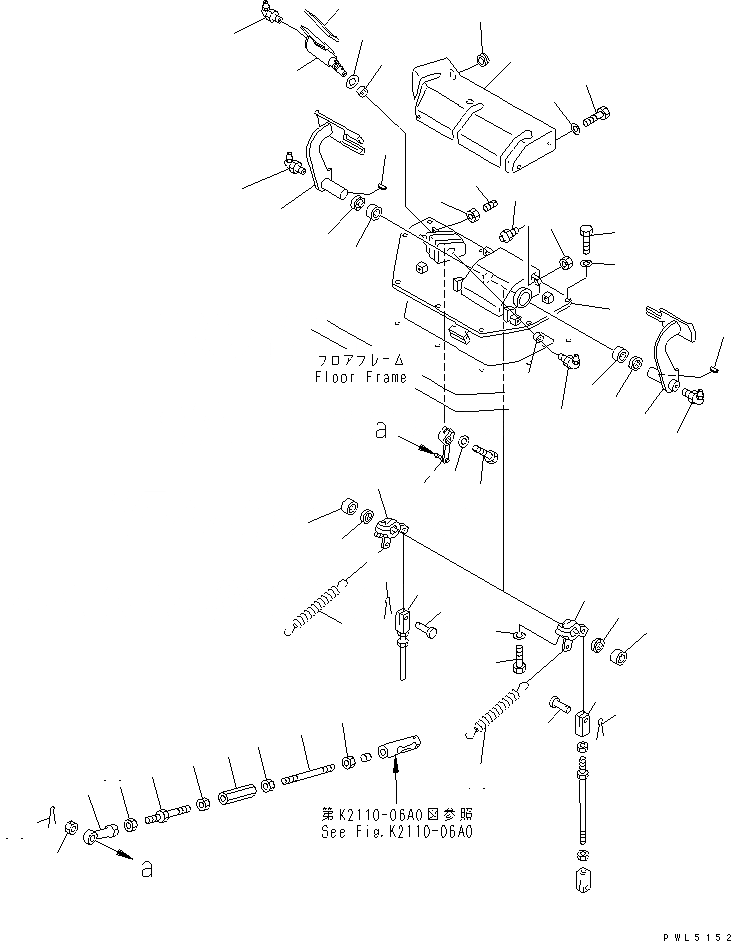 フロアフレーム
Floor Frame

a

第K2110-06A0図参照
See Fig.K2110-06A0

a

PWL5152