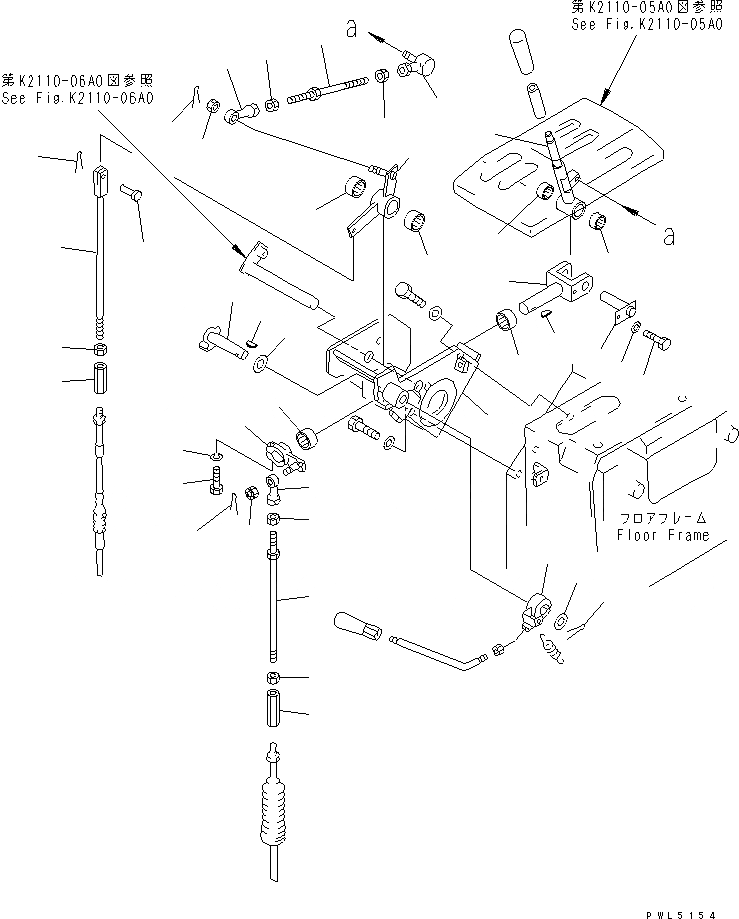 第K2110-05A0図参照
See Fig.K2110-05A0

a

第K2110-06A0図参照
See Fig.K2110-06A0

a

フロアフレーム
Floor Frame

PWL5154