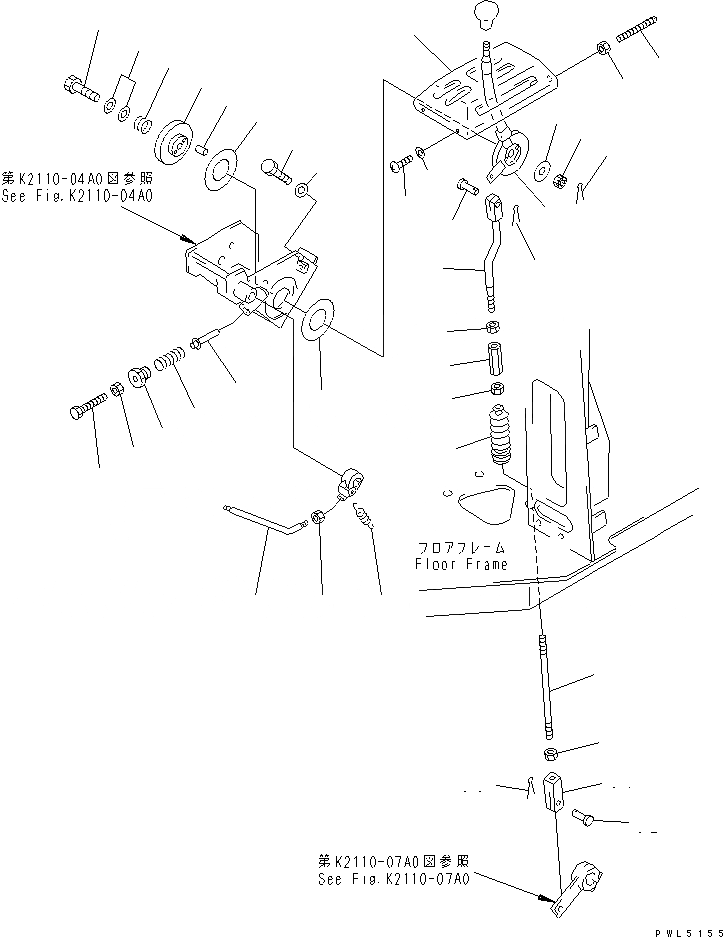 第K2110-04A0図参照
See Fig.K2110-04A0

フロアフレーム
Floor Frame

第K2110-07A0図参照
See Fig.K2110-07A0

PWL5155