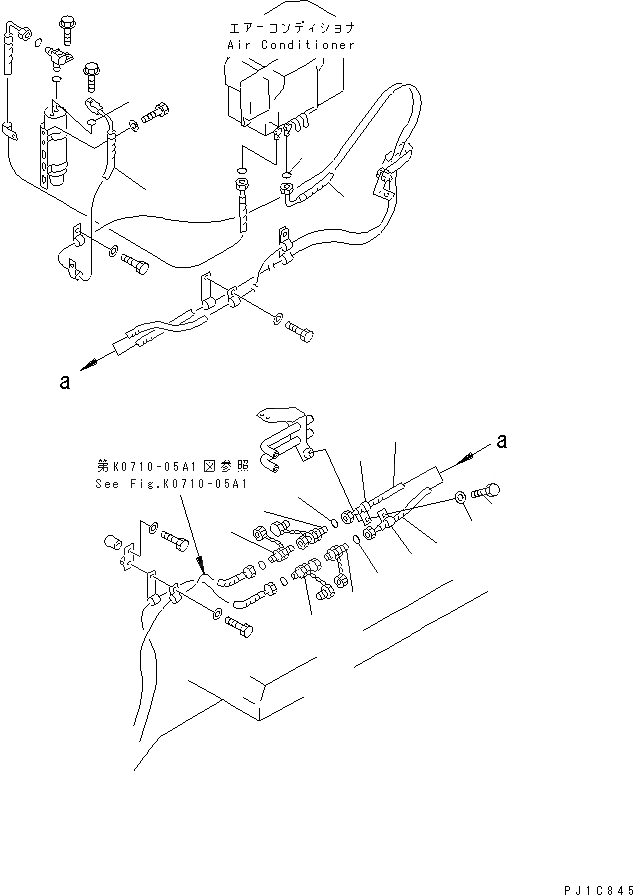 エアーコンディショナ
Air Conditioner

a

a

第K0710-05A1図参照
See Fig.K0710-05A1

PJ1C845