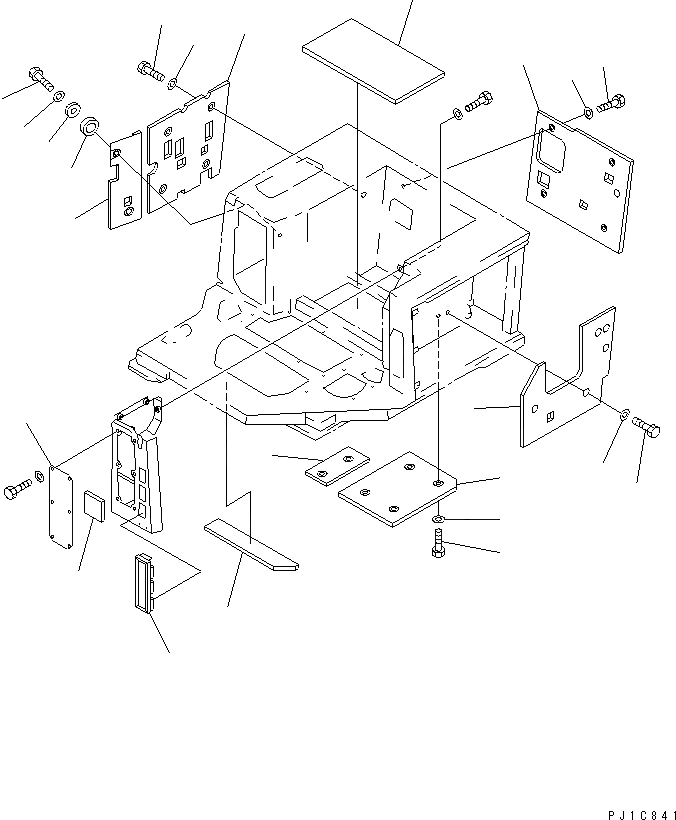 PJ1C841