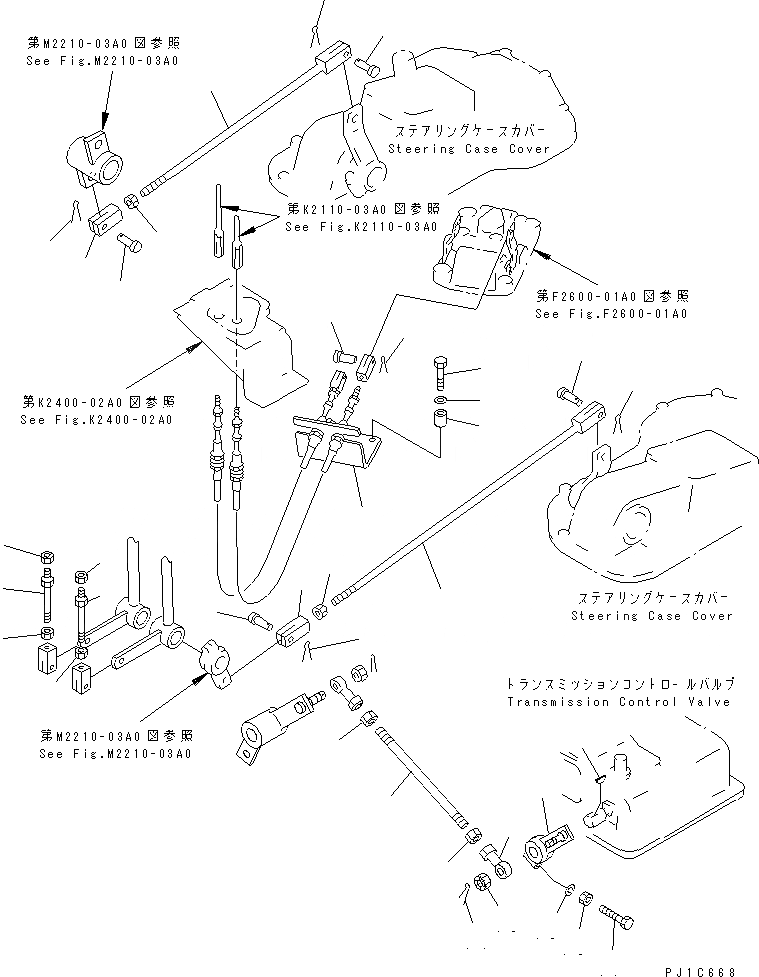 第M2210-03A0図参照
See Fig.M2210-03A0

ステアリングケースカバー
Steering Case Cover

第K2110-03A0図参照
See Fig.K2110-03A0

第F2600-01A0図参照
See Fig.F2600-01A0

第K2400-02A0図参照
See Fig.K2400-02A0

ステアリングケースカバー
Steering Case Cover

トランスミッションコントロールバルブ
Transmission Control Valve

第M2210-03A0図参照
See Fig.M2210-03A0

PJ1C668