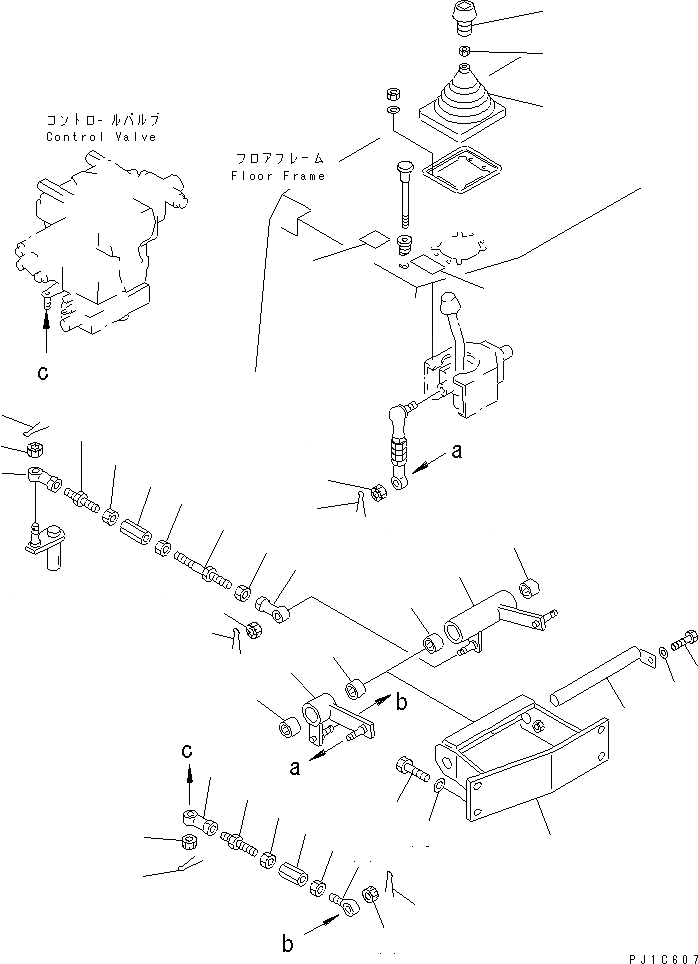 コントロールバルブ
Control Valve

フロアフレーム
Floor Frame

c

a

b

a

c

b

PJ1C607