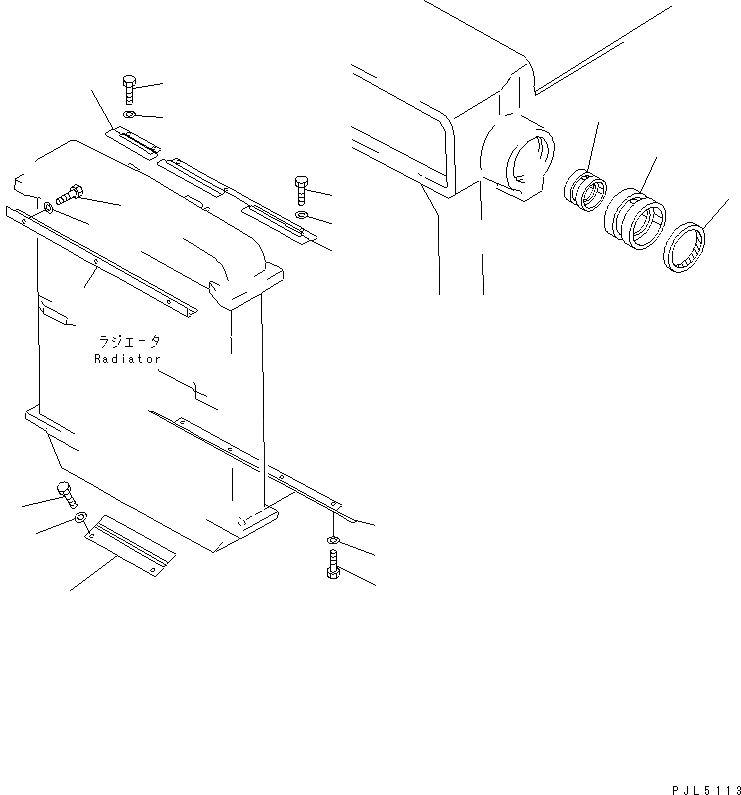 ラジエータ
Radiator

PJL5113