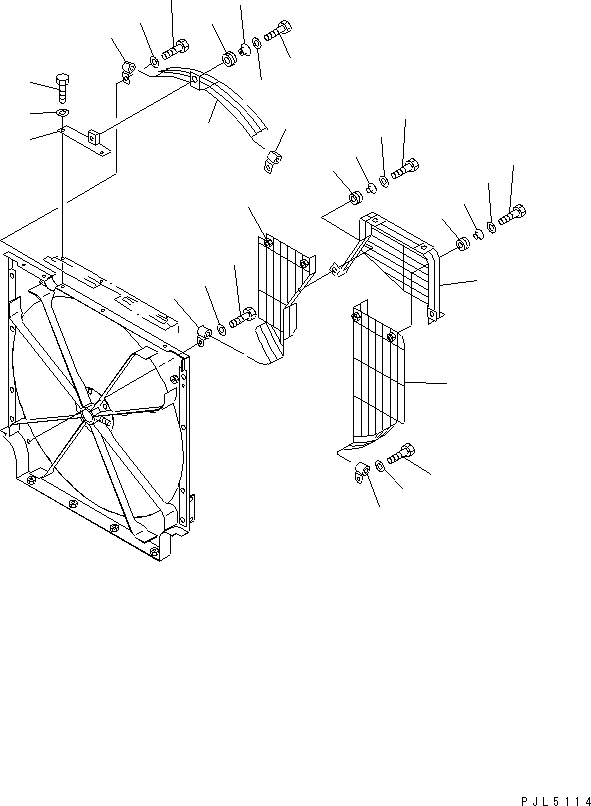 PJL5114