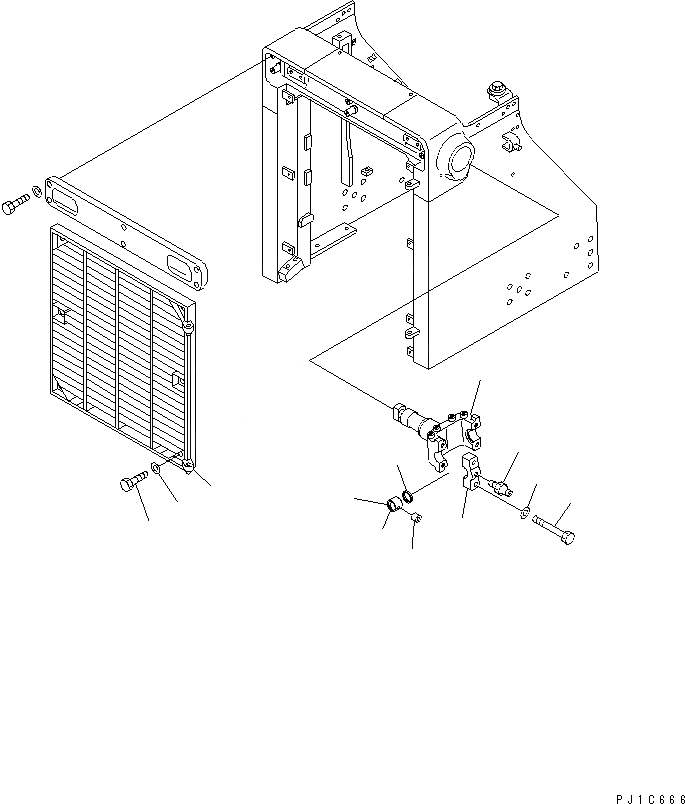 PJ1C666