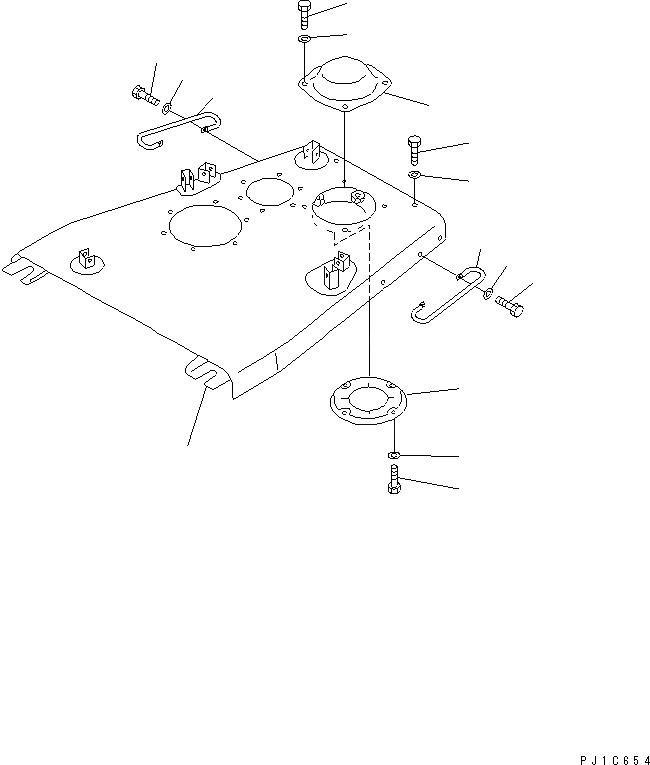 PJ1C654