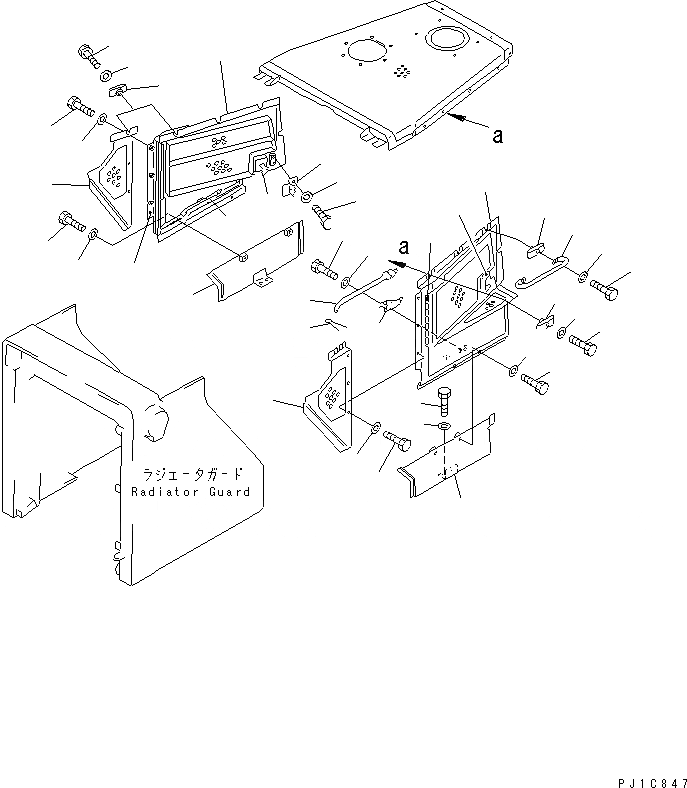 a

a

ラジエータガード
Radiator Guard

PJ1C847