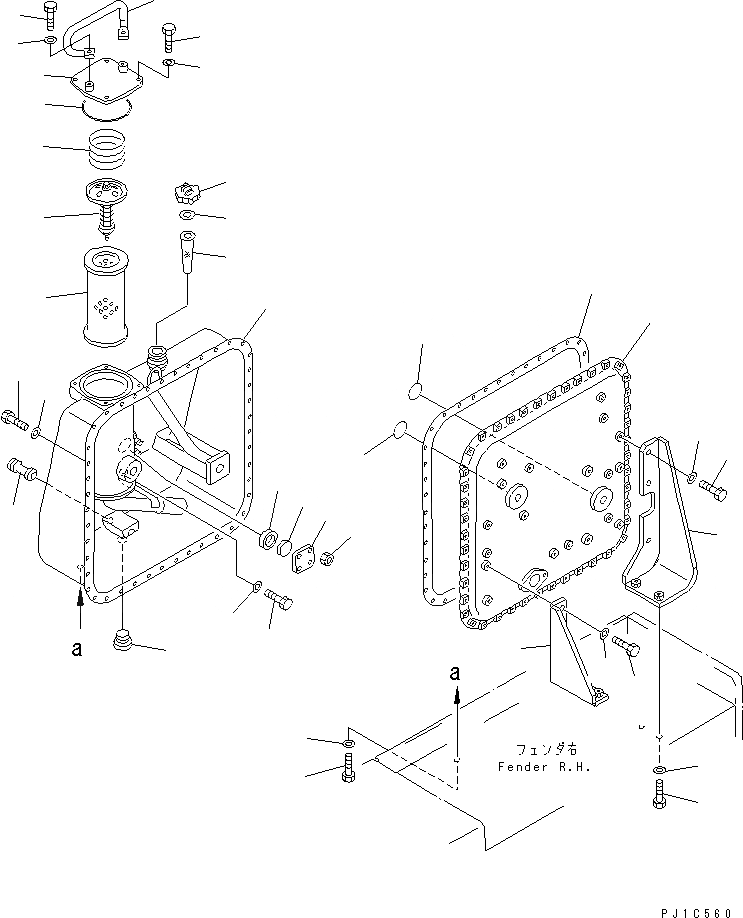 a

a

フェンダ右
Fender R.H.

PJ1C560