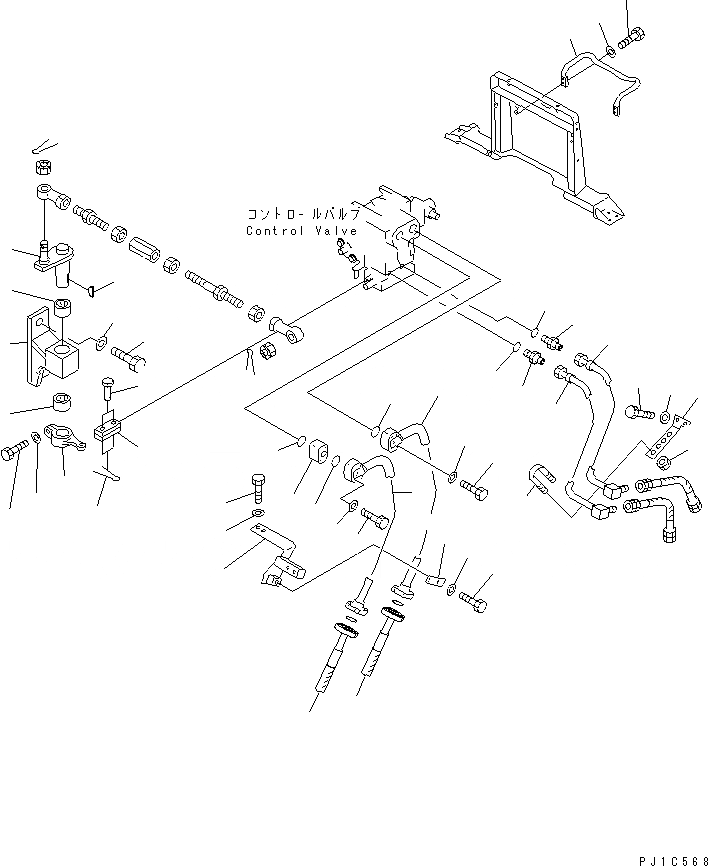 コントロールバルブ
Control Valve

PJ1C568