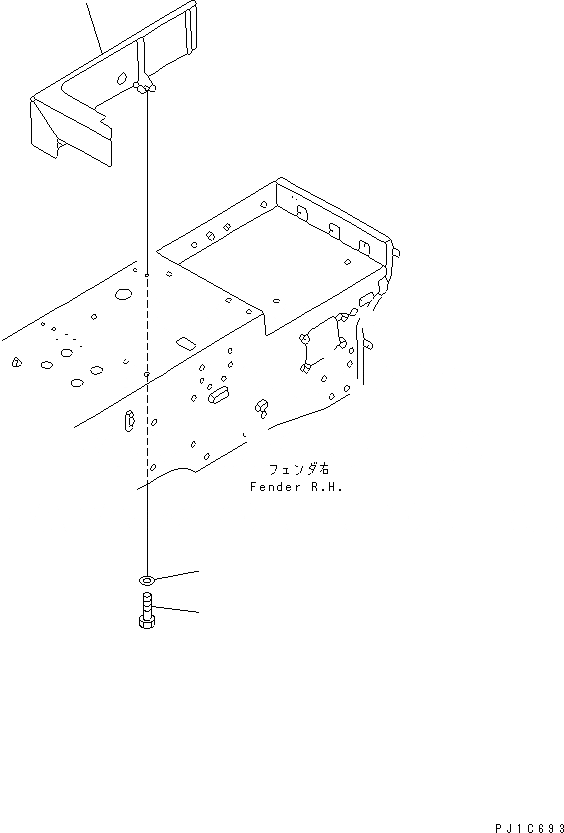 フェンダ右
Fender R.H.

PJ1C693