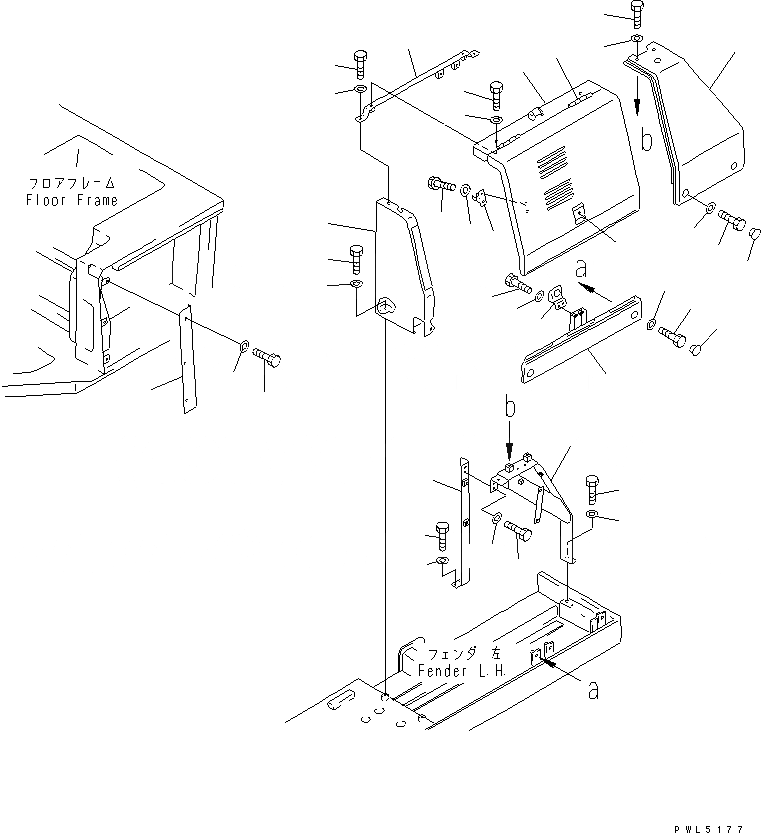 フロアフレーム
Floor Frame

b

a

b

フェンダ 左
Fender L.H.

a

PWL5177