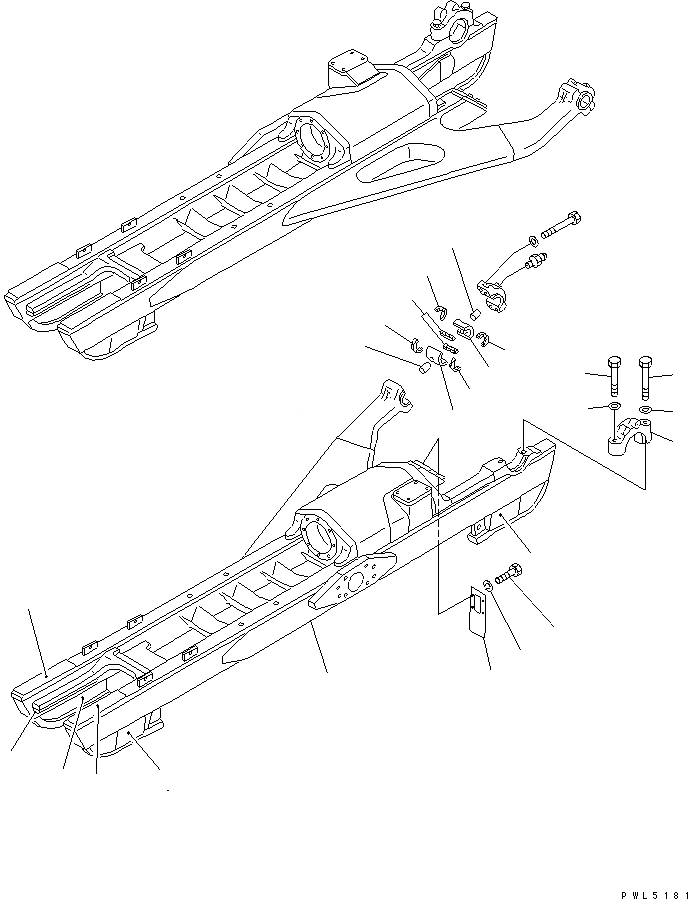 PWL5181