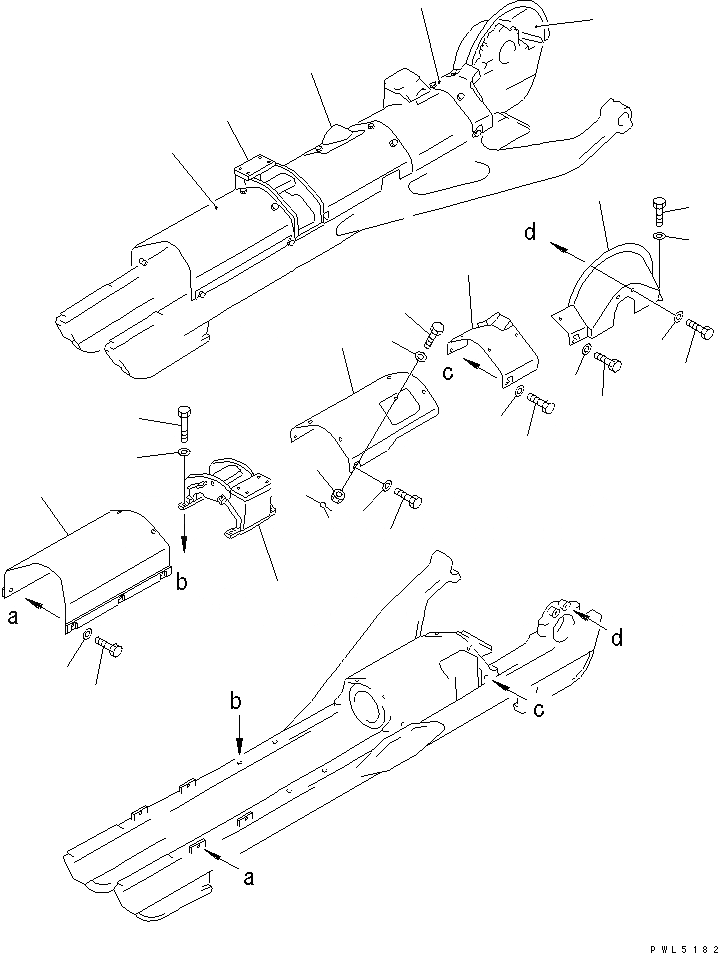 d
c
b
a
d
c
b
a
PWL5182