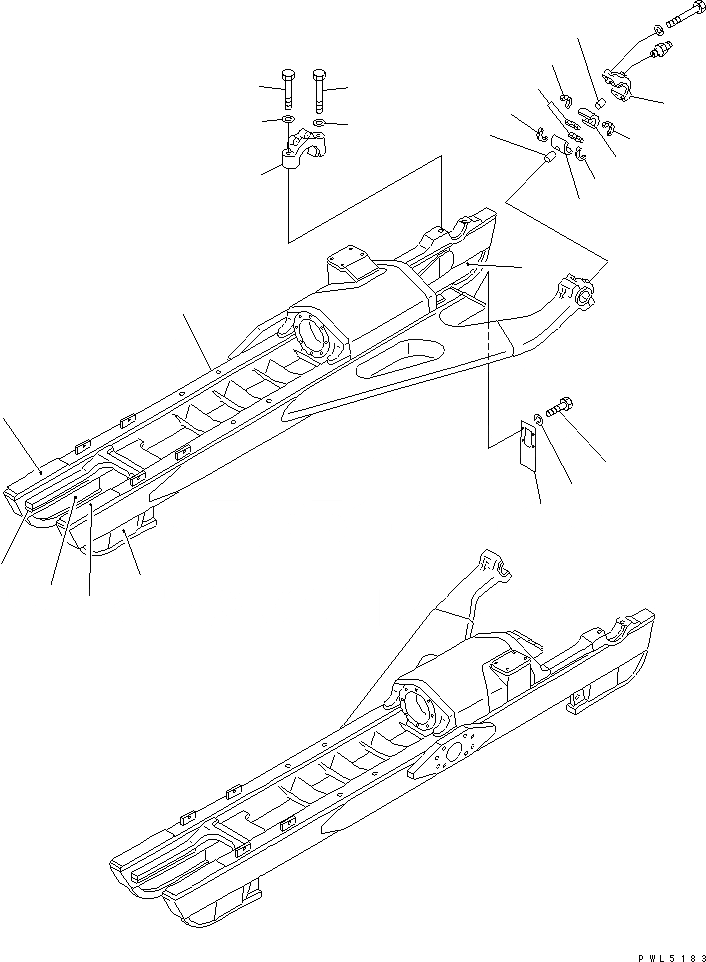 PWL5183