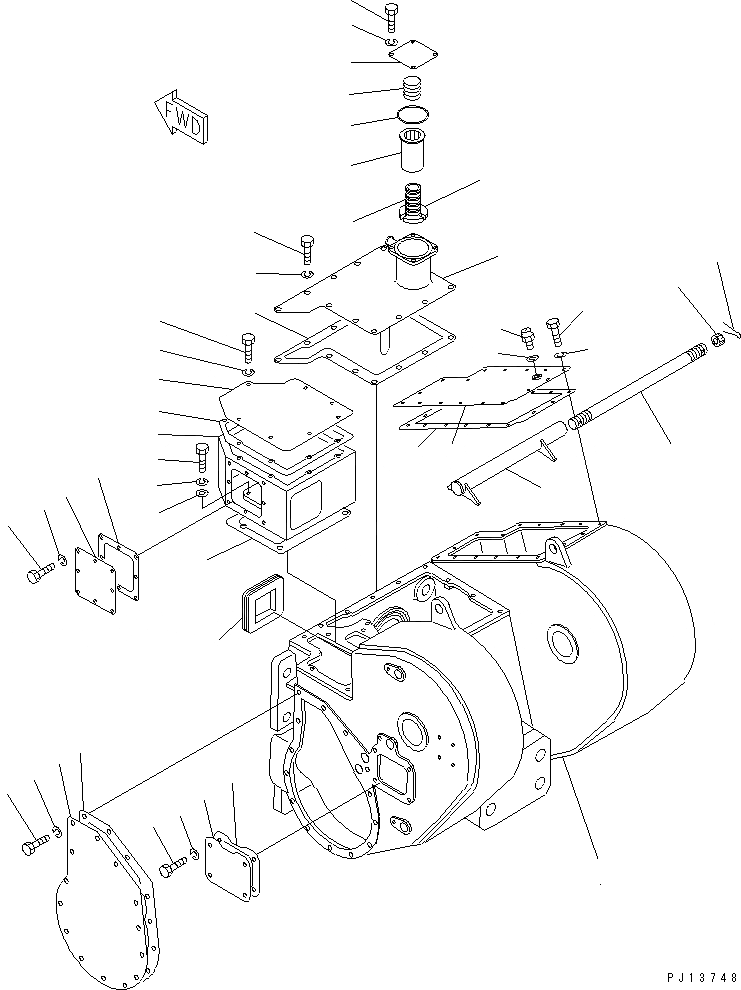 FWD

PJ13748