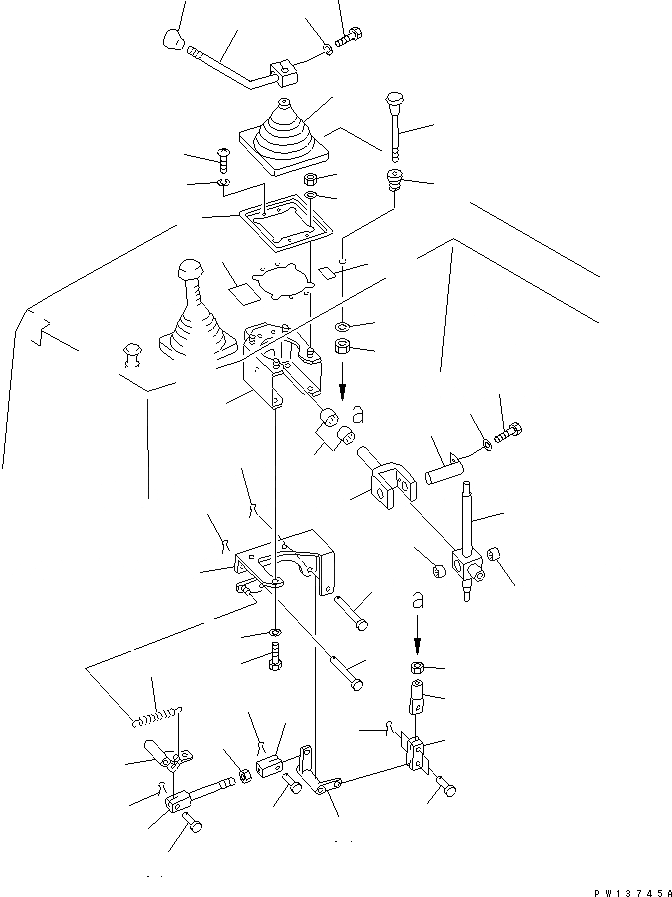 a

a

PW13745A