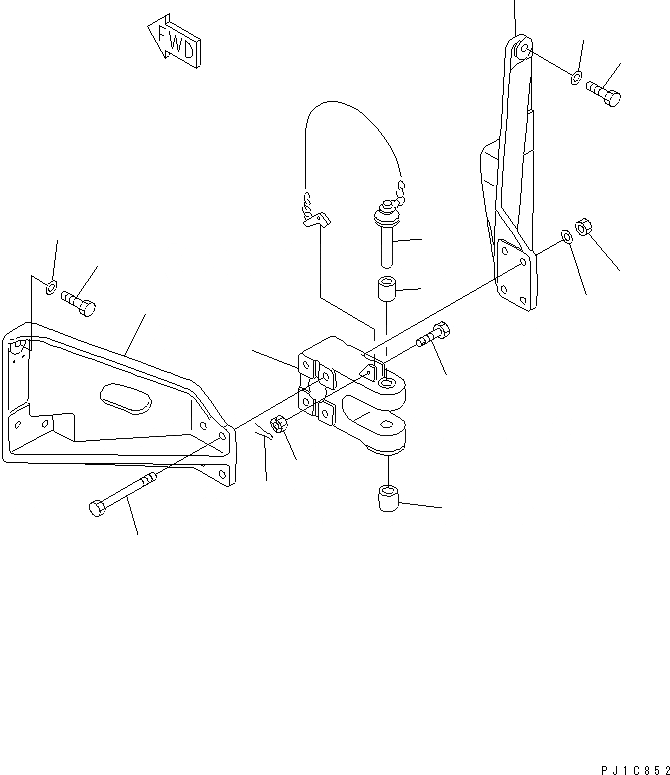 FWD

PJ1C852