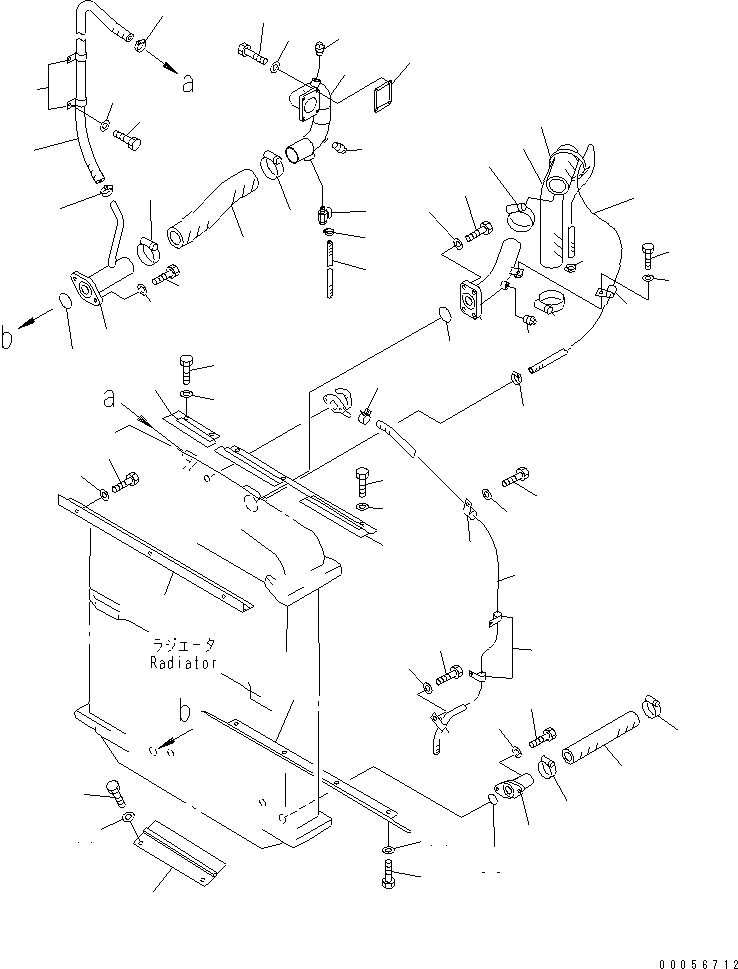 a

b

a

ラジエータ
Radiator

b

00056712