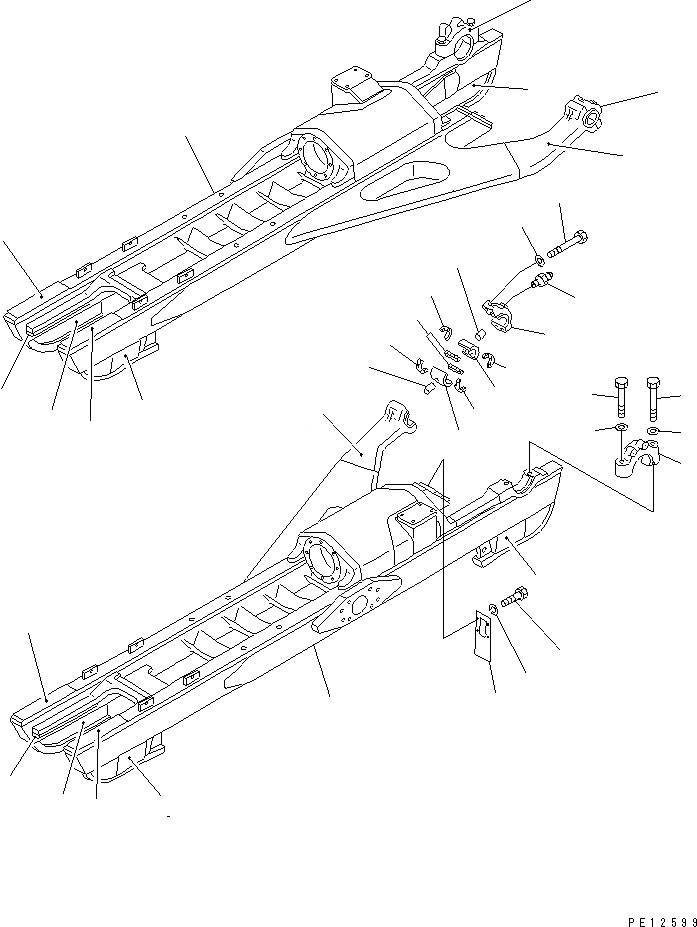 PE12599